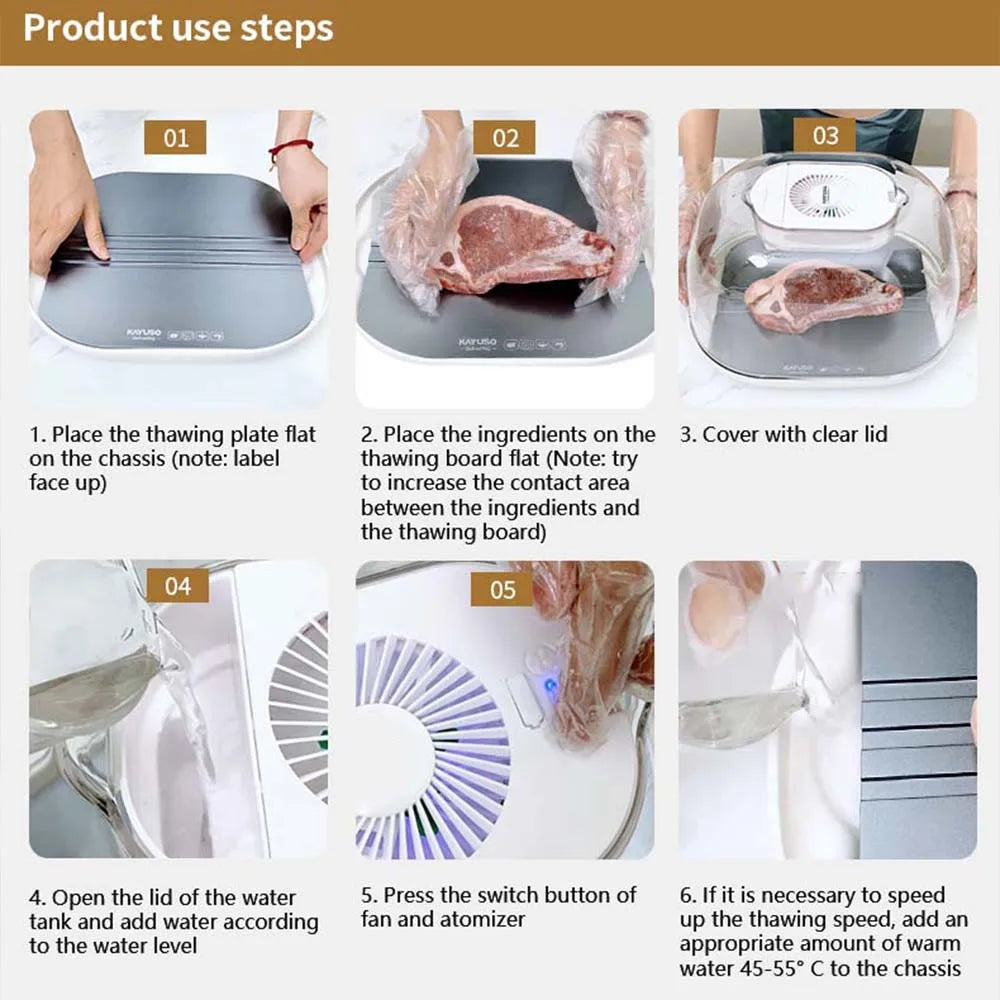 Product use steps

01

KAYUSO

1. Place the thawing plate flat on the chassis (note: label face up)

02

KAYUSO

2. Place the ingredients on the thawing board flat (Note: try to increase the contact area between the ingredients and the thawing board)

03

KAYUSO

3. Cover with clear lid

04

4. Open the lid of the water tank and add water according to the water level

05

5. Press the switch button of fan and atomizer

6. If it is necessary to speed up the thawing speed, add an appropriate amount of warm water 45-55° C to the chassis